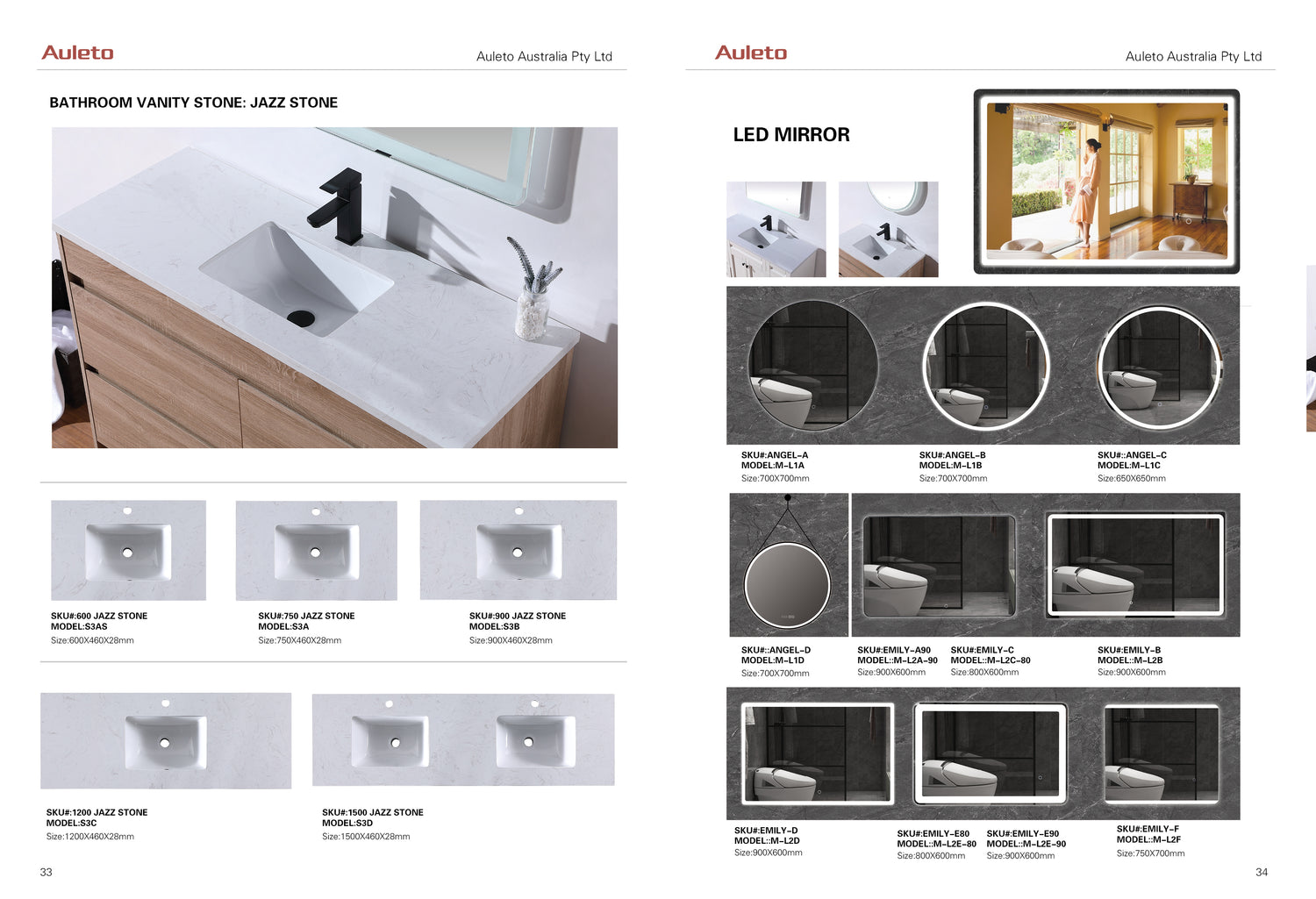 Auleto

Auleto Australia Pty Ltd

BATHROOM VANITY STONE: JAZZ STONE

SKU#:600 JAZZ STONE
MODEL:S3AS
Size:600X460X28mm

SKU#:750 JAZZ STONE
MODEL:S3A
Size:750X460X28mm

SKU#:900 JAZZ STONE
MODEL:S3B
Size:900X460X28mm

SKU#:1200 JAZZ STONE
MODEL:S3C
Size:1200X460X28mm

SKU#:1500 JAZZ STONE
MODEL:S3D
Size:1500X460X28mm

33

Auleto

Auleto Australia Pty Ltd

LED MIRROR

SKU#:ANGEL-A
MODEL:M-L1A
Size:700X700mm

SKU#:ANGEL-B
MODEL:M-L1B
Size:700X700mm

SKU#::ANGEL-C
MODEL:M-L1C
Size:650X650mm

SKU#::ANGEL-D
MODEL:M-L1D
Size:700X700mm

SKU#:EMILY-A90
MODEL::M-L2A-90
Size:900X600mm

SKU#:EMILY-C
MODEL::M-L2C-80
Size:800X600mm

SKU#:EMILY-B
MODEL::M-L2B
Size:900X600mm

SKU#:EMILY-D
MODEL::M-L2D
Size:900X600mm

SKU#:EMILY-E80
MODEL::M-L2E-80
Size:800X600mm

SKU#:EMILY-E90
MODEL::M-L2E-90
Size:900X600mm

SKU#:EMILY-F
MODEL::M-L2F
Size:750X700mm

34